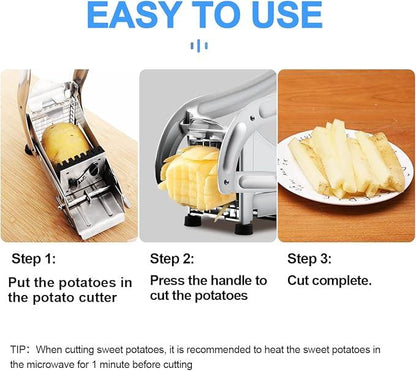 EASY TO USE

Step 1:

Put the potatoes in the potato cutter

Step 2:

Press the handle to cut the potatoes

Step 3:

Cut complete.

TIP: When cutting sweet potatoes, it is recommended to heat the sweet potatoes in the microwave for 1 minute before cutting