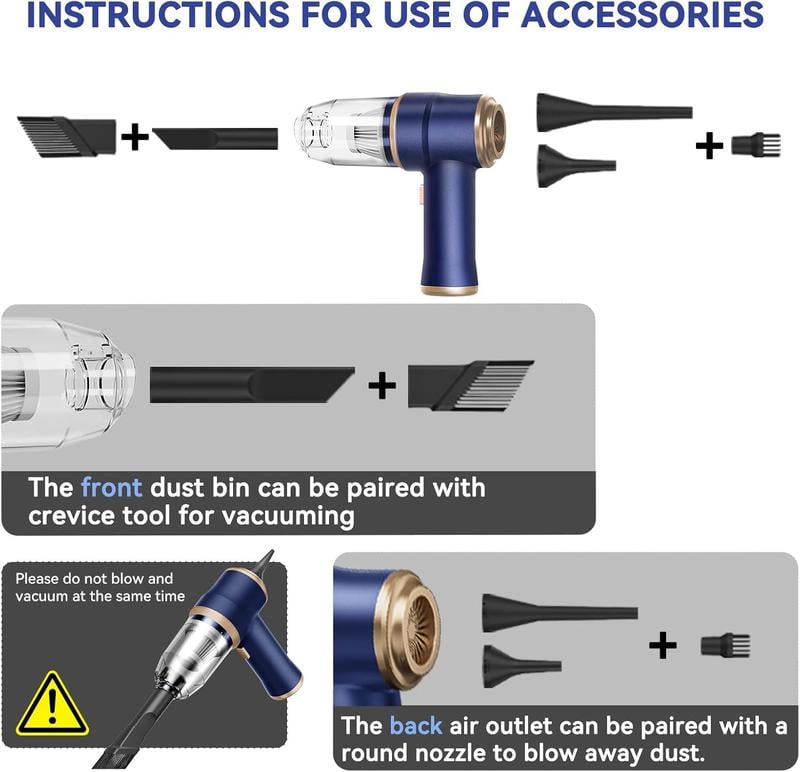 INSTRUCTIONS FOR USE OF ACCESSORIES

+

+

+

The front dust bin can be paired with crevice tool for vacuuming

Please do not blow and vacuum at the same time

!

+

The back air outlet can be paired with a round nozzle to blow away dust.