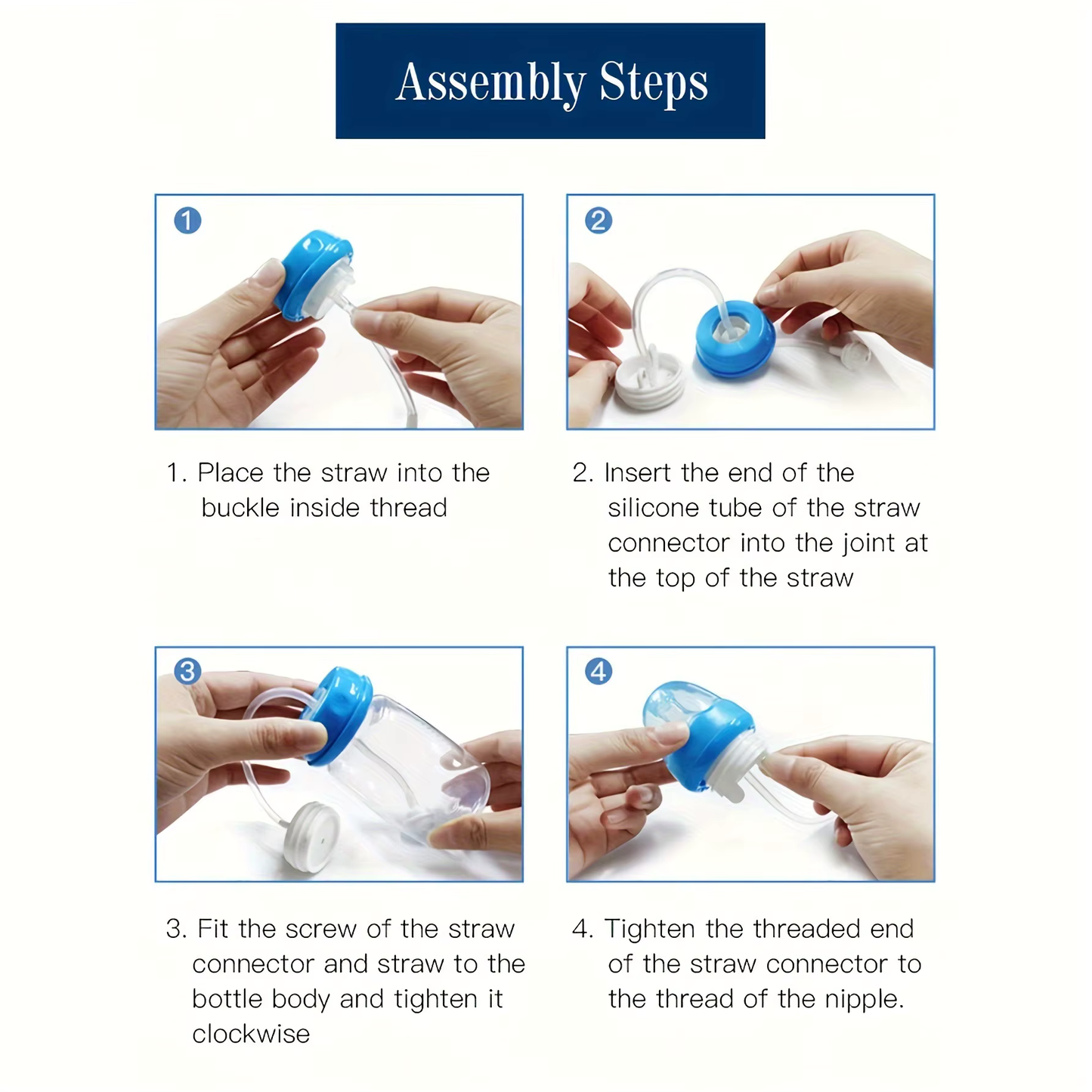 Assembly Steps

1

2

1. Place the straw into the buckle inside thread

2. Insert the end of the silicone tube of the straw connector into the joint at the top of the straw

3

4

3. Fit the screw of the straw connector and straw to the bottle body and tighten it clockwise

4. Tighten the threaded end of the straw connector to the thread of the nipple.