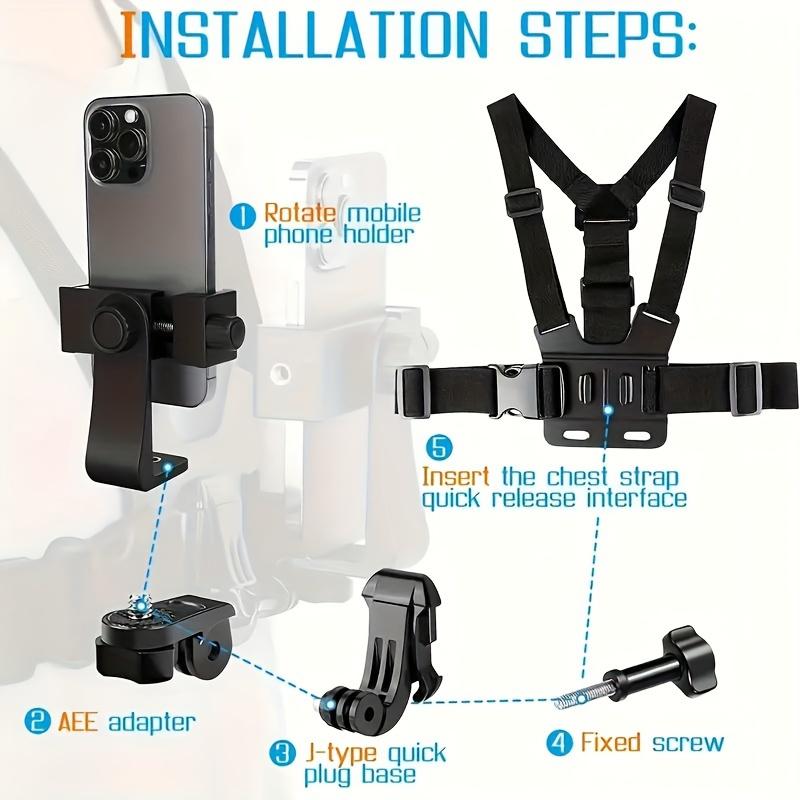 INSTALLATION STEPS:

1 Rotate mobile phone holder

5 Insert the chest strap quick release interface

2 AEE adapter

3 J-type quick plug base

4 Fixed screw